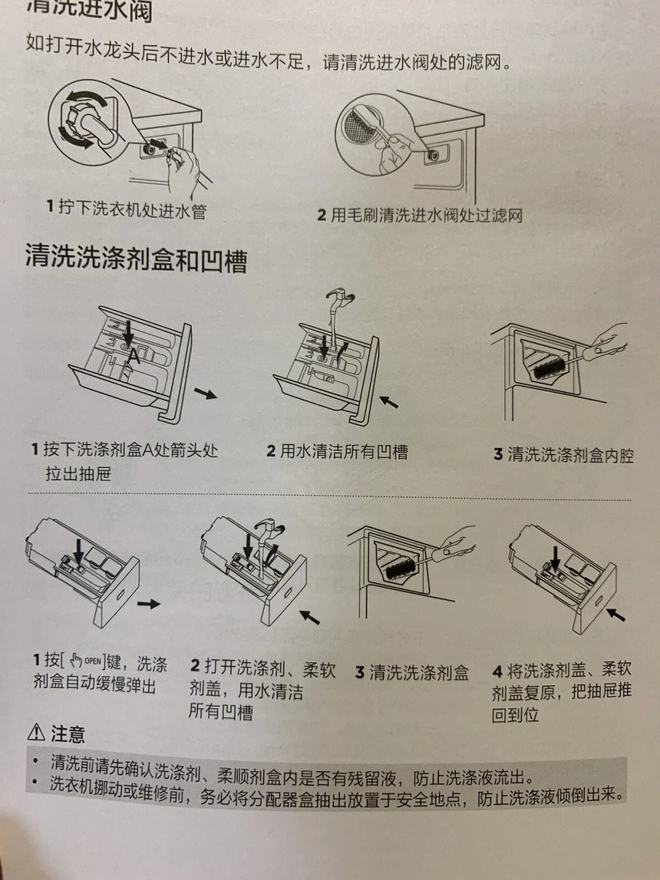 清洗进水阀

如打开水龙头后不进水或进水不足，请清洗进水阀处的滤网。

1 拧下洗衣机处进水管

2 用毛刷清洗进水阀处过滤网

清洗洗涤剂盒和凹槽

A

1 按下洗涤剂盒A处箭头处拉出抽屉

2 用水清洁所有凹槽

3 清洗洗涤剂盒内腔

1 按[ OPEN]键，洗涤剂盒自动缓慢弹出

2 打开洗涤剂、柔软剂盖，用水清洁所有凹槽

3 清洗洗涤剂盒

4 将洗涤剂盖、柔软剂盖复原，把抽屉推回到位

⚠ 注意

• 清洗前请先确认洗涤剂、柔顺剂盒内是否有残留液，防止洗涤液流出。
• 洗衣机挪动或维修前，务必将分配器盒抽出放置于安全地点，防止洗涤液倾倒出来。