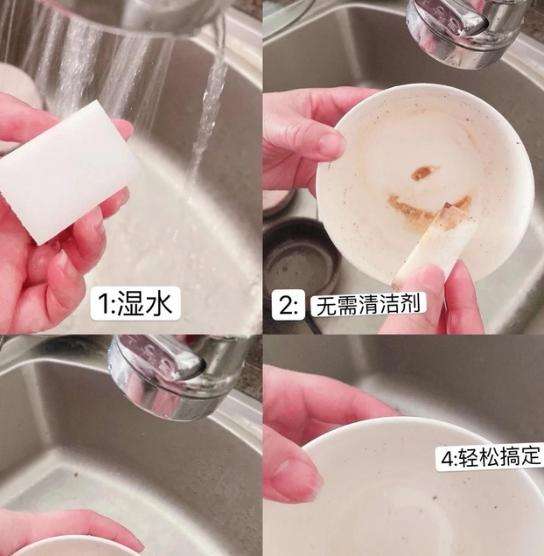 1:湿水

2: 无需清洁剂

4:轻松搞定